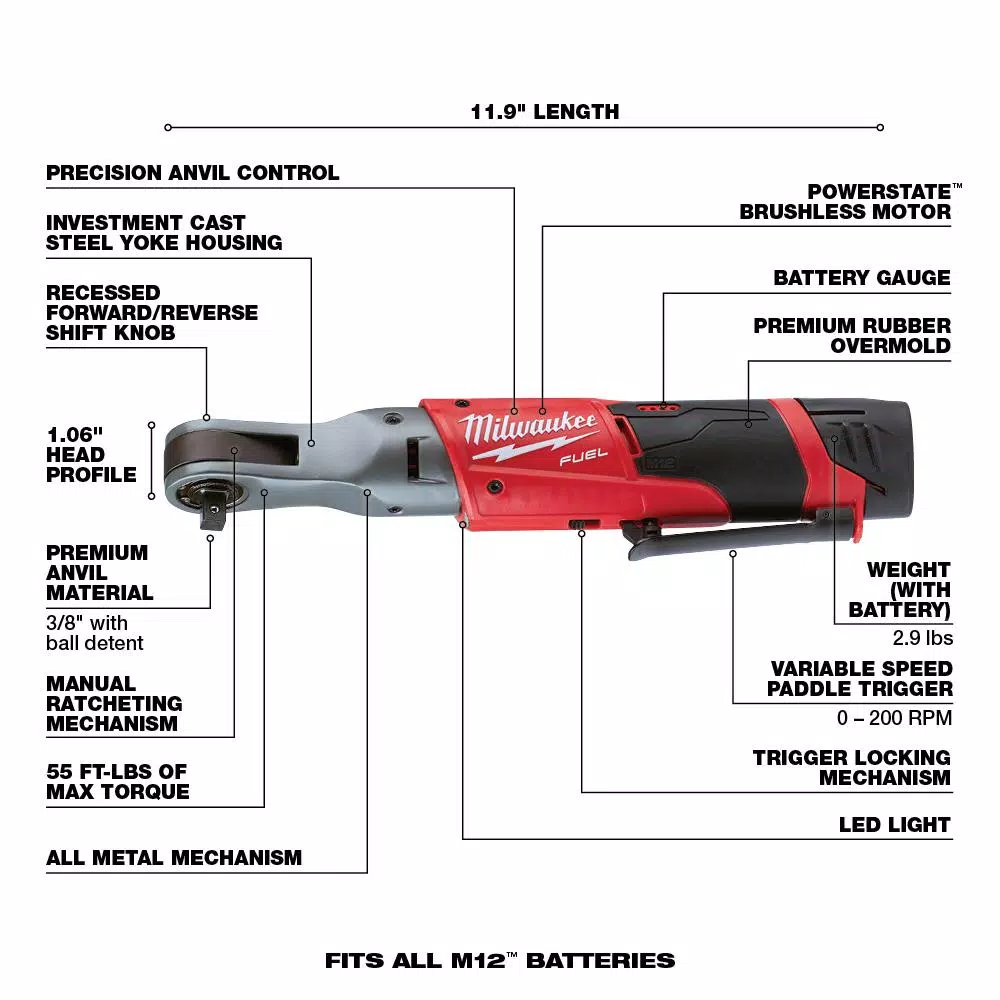 11.9" LENGTH

PRECISION ANVIL CONTROL

INVESTMENT CAST STEEL YOKE HOUSING

RECESSED FORWARD/REVERSE SHIFT KNOB

1.06" HEAD PROFILE

PREMIUM ANVIL MATERIAL
3/8" with ball detent

MANUAL RATCHETING MECHANISM

55 FT-LBS OF MAX TORQUE

ALL METAL MECHANISM

POWERSTATE™ BRUSHLESS MOTOR

BATTERY GAUGE

PREMIUM RUBBER OVERMOLD

Milwaukee
FUEL
M12

WEIGHT (WITH BATTERY)
2.9 lbs

VARIABLE SPEED PADDLE TRIGGER
0 – 200 RPM

TRIGGER LOCKING MECHANISM

LED LIGHT

FITS ALL M12™ BATTERIES